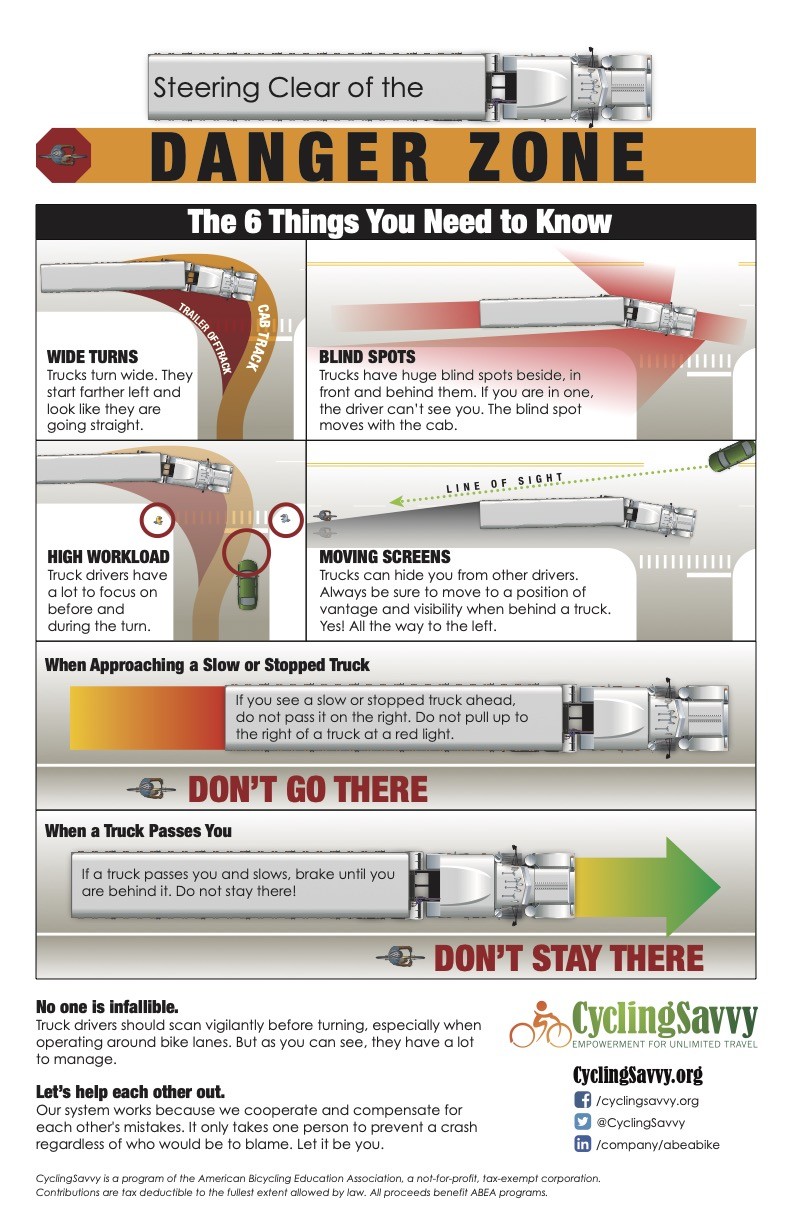 Steering Clear of the

DANGER ZONE

The 6 Things You Need to Know

TRAILER OFFTRACK

CAB TRACK

WIDE TURNS
Trucks turn wide. They start farther left and look like they are going straight.

BLIND SPOTS
Trucks have huge blind spots beside, in front and behind them. If you are in one, the driver can't see you. The blind spot moves with the cab.

HIGH WORKLOAD
Truck drivers have a lot to focus on before and during the turn.

LINE OF SIGHT

MOVING SCREENS
Trucks can hide you from other drivers. Always be sure to move to a position of vantage and visibility when behind a truck. Yes! All the way to the left.

When Approaching a Slow or Stopped Truck

If you see a slow or stopped truck ahead, do not pass it on the right. Do not pull up to the right of a truck at a red light.

DON'T GO THERE

When a Truck Passes You

If a truck passes you and slows, brake until you are behind it. Do not stay there!

DON'T STAY THERE

No one is infallible.
Truck drivers should scan vigilantly before turning, especially when operating around bike lanes. But as you can see, they have a lot to manage.

Let's help each other out.
Our system works because we cooperate and compensate for each other's mistakes. It only takes one person to prevent a crash regardless of who would be to blame. Let it be you.

CyclingSavvy
EMPOWERMENT FOR UNLIMITED TRAVEL

CyclingSavvy.org
/cyclingsavvy.org
@CyclingSavvy
/company/abeabike

CyclingSavvy is a program of the American Bicycling Education Association, a not-for-profit, tax-exempt corporation. Contributions are tax deductible to the fullest extent allowed by law. All proceeds benefit ABEA programs.